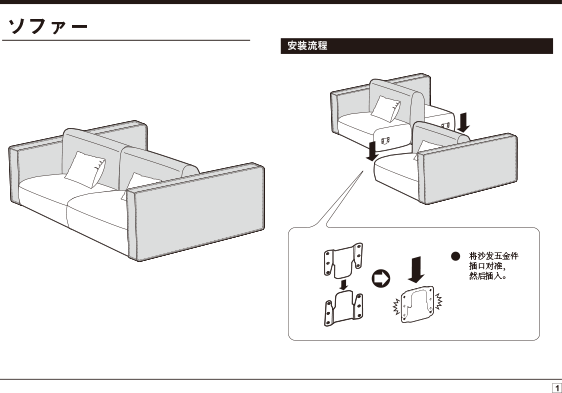 ソファー

安装流程

● 将沙发五金件插口对准，然后插入。

1